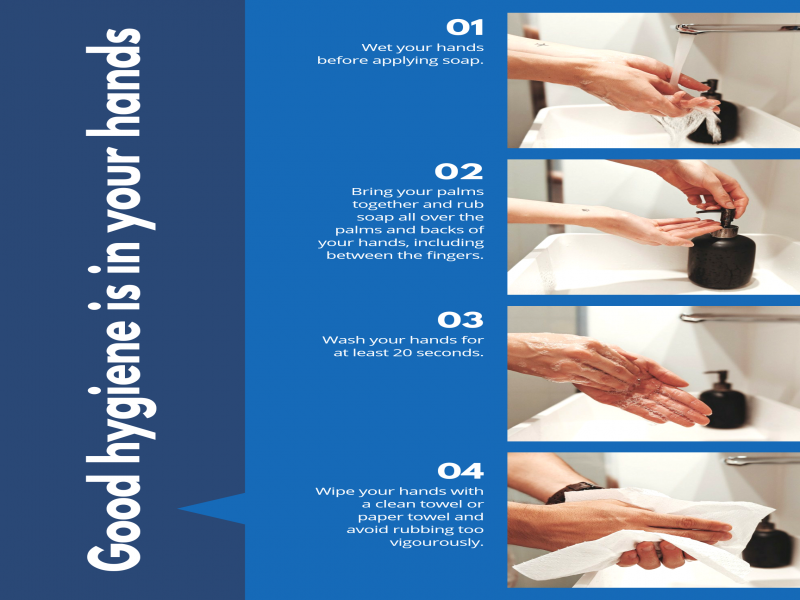 Good hygiene is in your hands

01
Wet your hands before applying soap.

02
Bring your palms together and rub soap all over the palms and backs of your hands, including between the fingers.

03
Wash your hands for at least 20 seconds.

04
Wipe your hands with a clean towel or paper towel and avoid rubbing too vigourously.